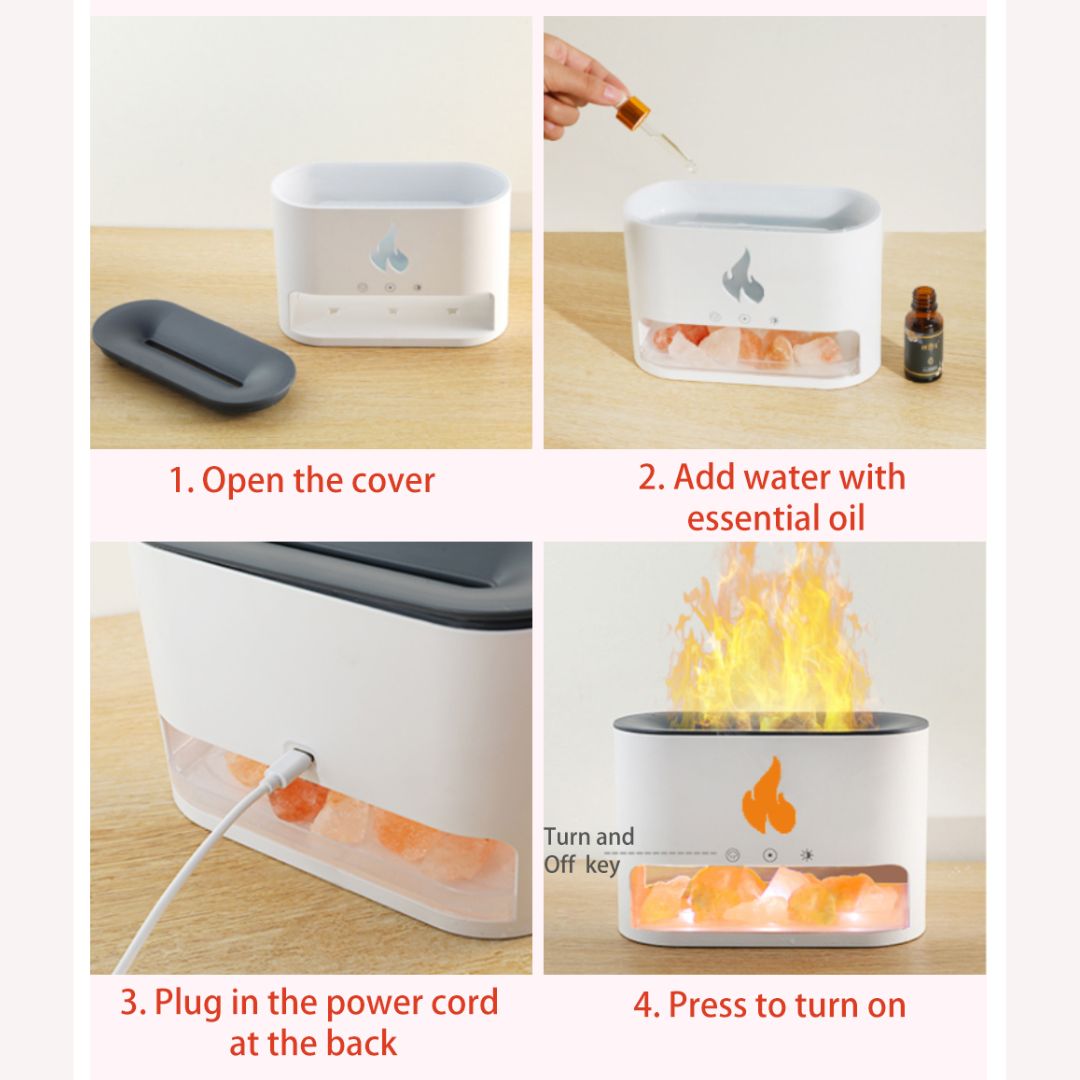 1. Open the cover

2. Add water with essential oil

3. Plug in the power cord at the back

Turn and Off key

4. Press to turn on